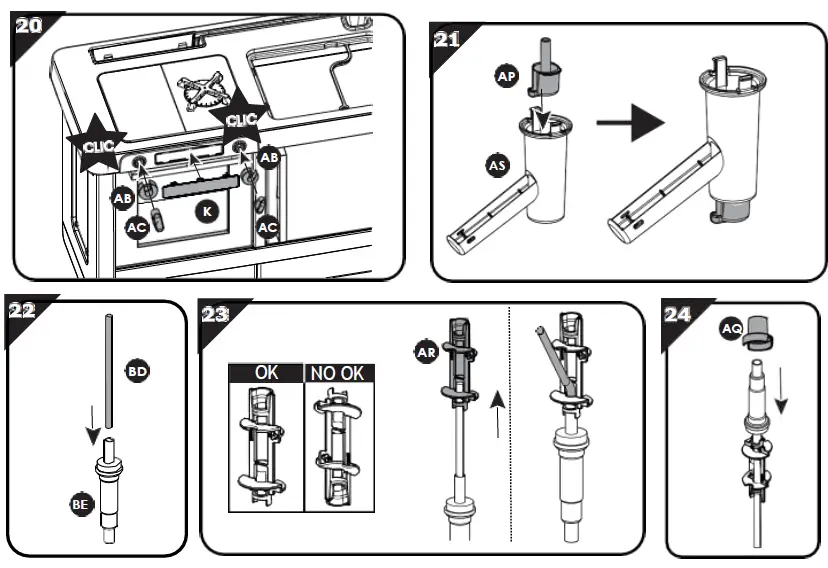 20
CLIC
CLIC
AB
AB
AC
K
AC

21
AP
AS

22
BD
BE

23
OK
NO OK
AR

24
AQ