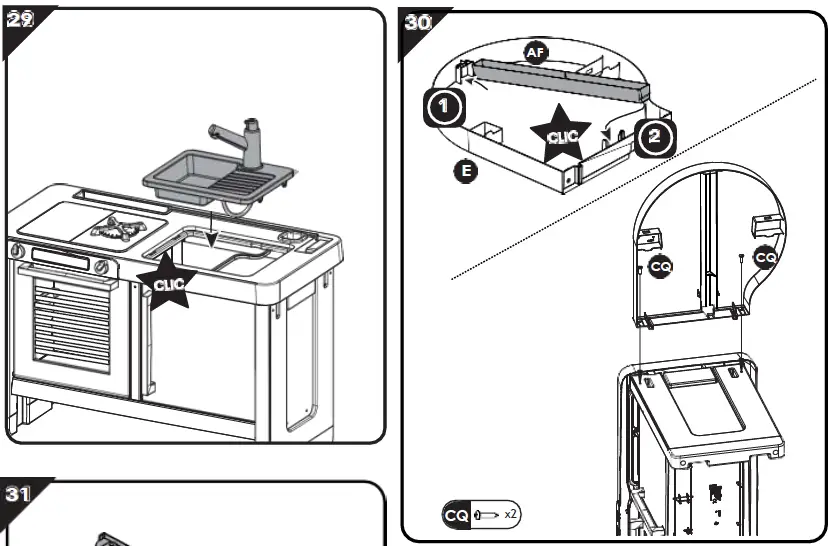 29

CLIC

30

AF

1

CLIC

2

E

CQ

CQ

CQ x2

31