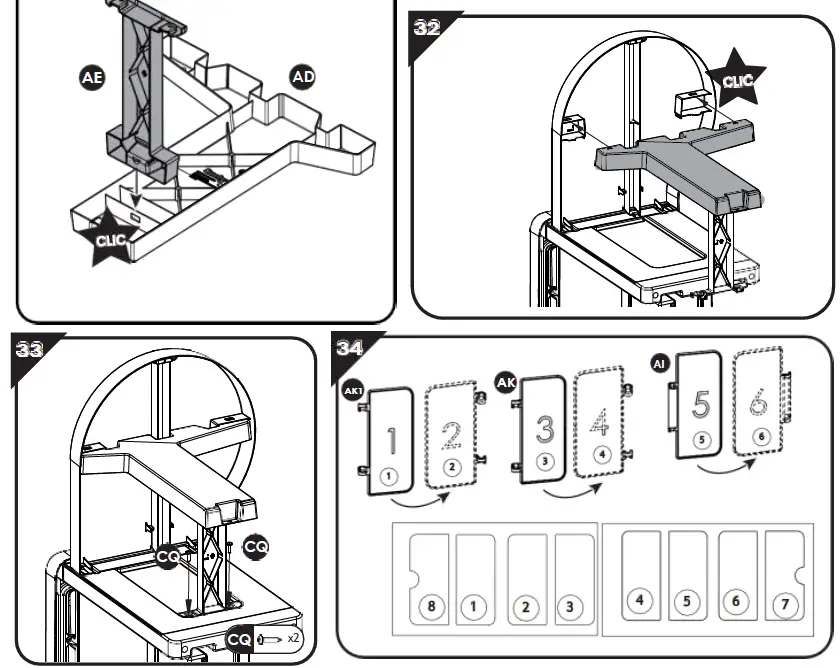 AE
AD
CLIC

32
CLIC

33
CQ
CQ
CQ x2

34
AK1
1
1
2
2
AK
3
3
4
4
AI
5
5
6
6

8
1
2
3
4
5
6
7