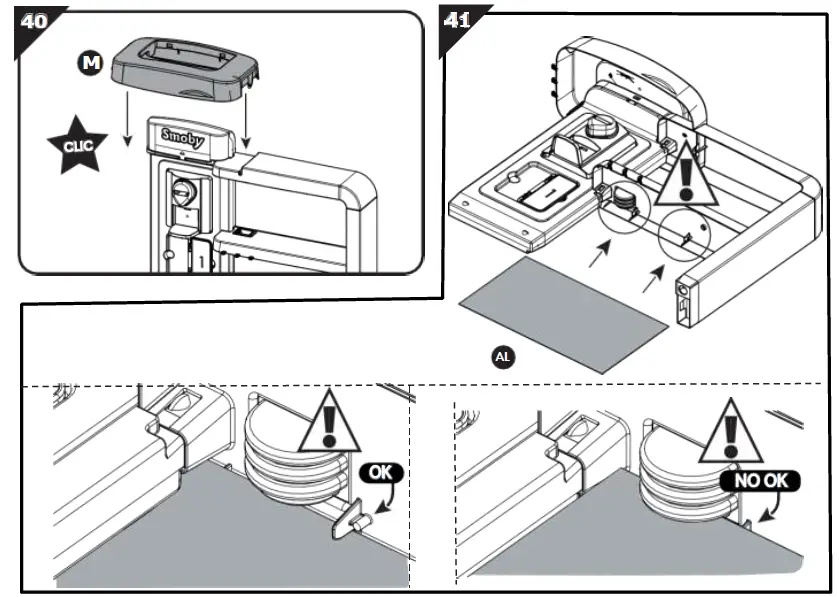 40

M

CLIC

Smoby

1

41

AL

OK

NO OK