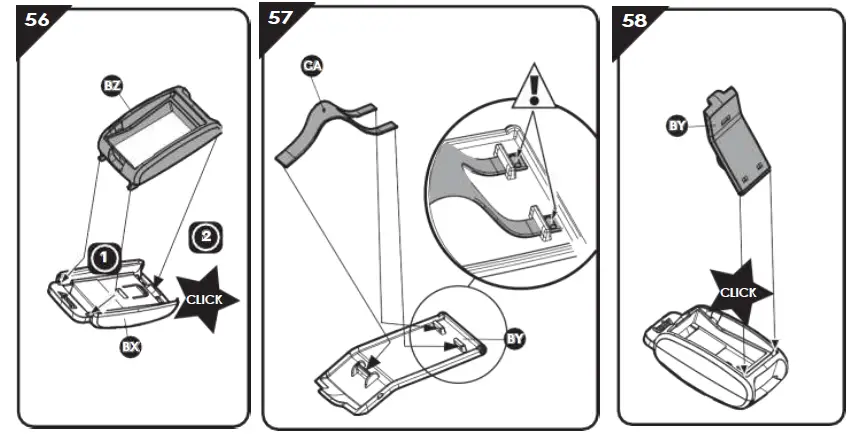 56

BZ

1

2

CLICK

BX

57

CA

!

BY

58

BY

CLICK