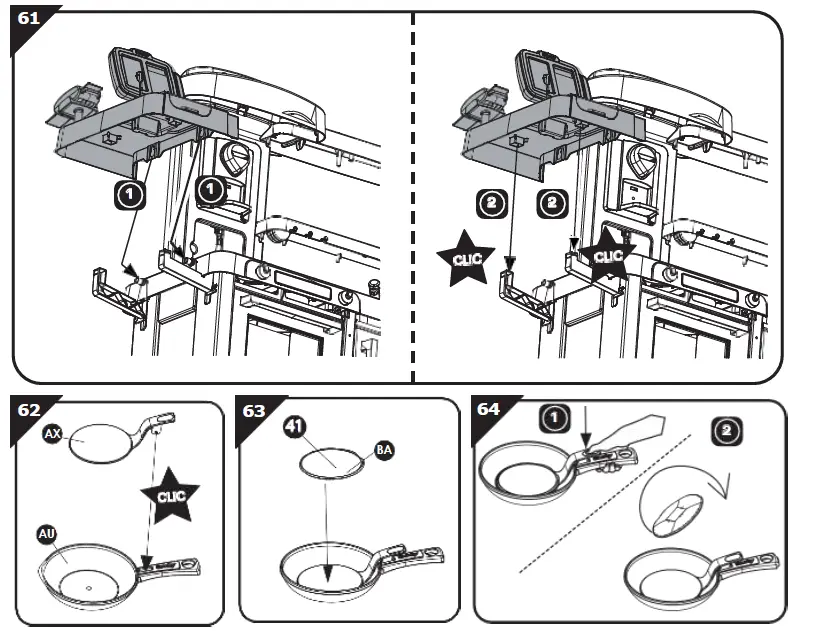 61

1

1

2

2

CLIC

CLIC

62

AX

CLIC

AU

63

41

BA

64

1

2