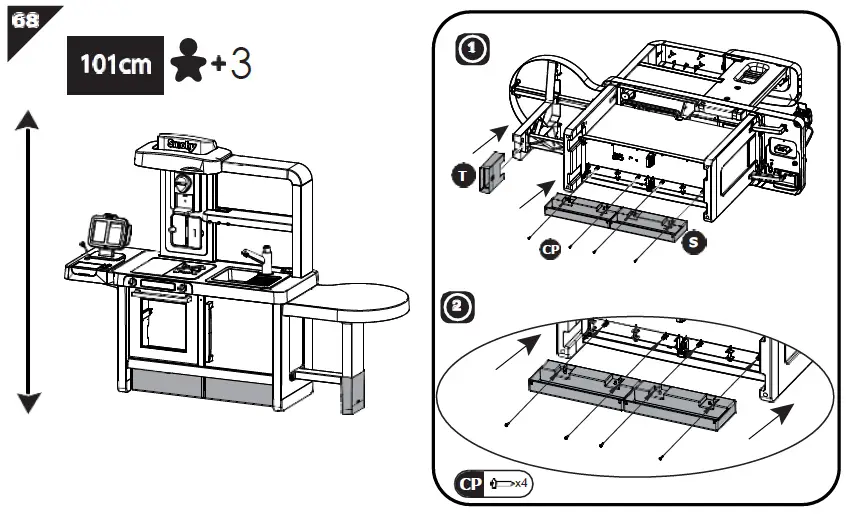 68

101cm +3

Smoby

1

T

CP

S

2

CP x4