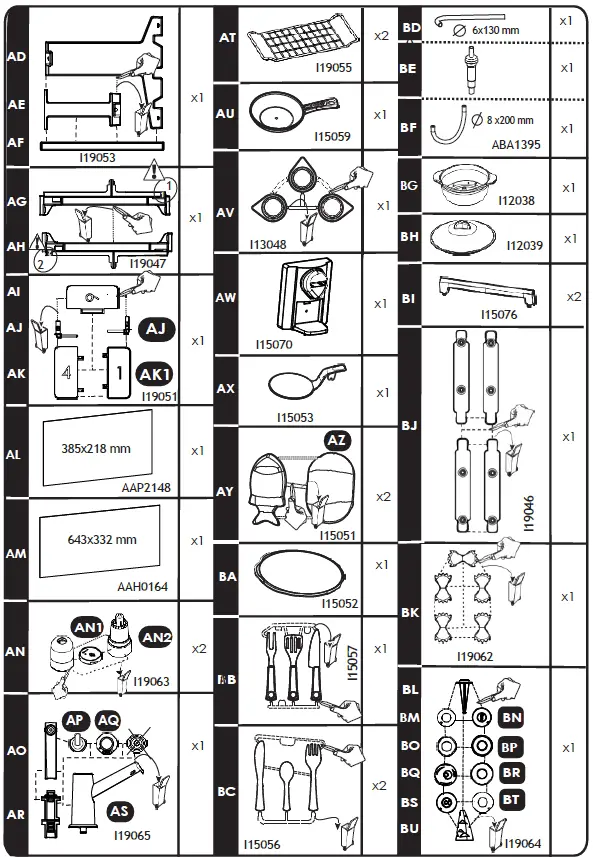 AD
AE
AF
I19053
x1

AG
AH
1
2
I19047
x1

AI
AJ
AK
AJ
4
1
AK1
I19051
x1

AL
385x218 mm
AAP2148
x1

AM
643x332 mm
AAH0164
x1

AN
AN1
AN2
I19063
x2

AO
AR
AP
AQ
AS
I19065
x1

AT
I19055
x2

AU
I15059
x1

AV
I13048
x1

AW
I15070
x1

AX
I15053
x1

AY
AZ
I15051
x2

BA
I15052
x1

BB
I15057
x1

BC
I15056
x2

BD
$\varnothing$ 6x130 mm
x1

BE
x1

BF
$\varnothing$ 8 x200 mm
ABA1395
x1

BG
I12038
x1

BH
I12039
x1

BI
I15076
x2

BJ
I19046
x1

BK
I19062
x1

BL
BM
BO
BQ
BS
BU
BN
BP
BR
BT
I19064
x1