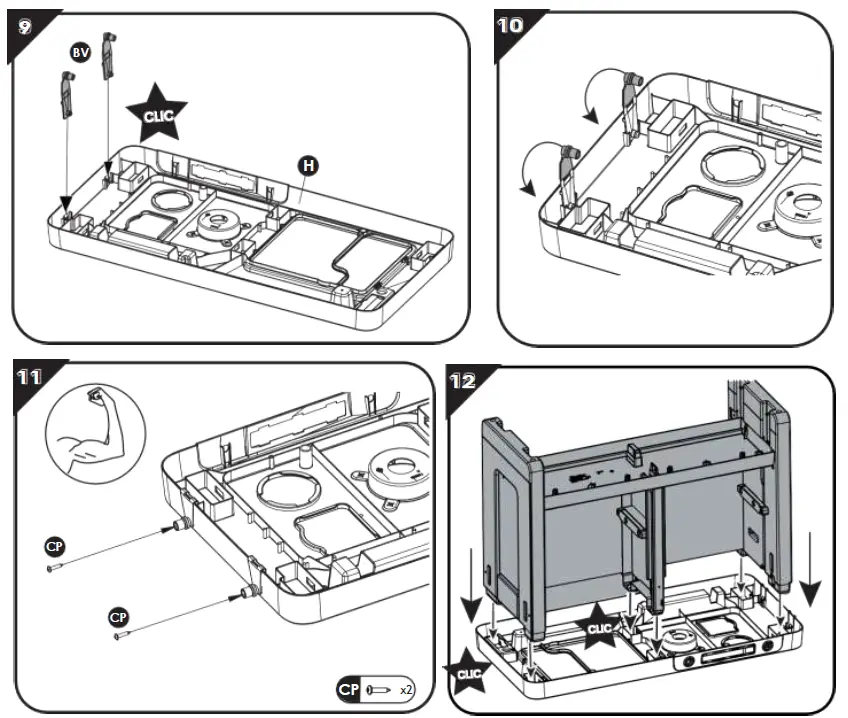 9

BV

CLIC

H

10

11

CP

CP

CP x2

12

CLIC

CLIC