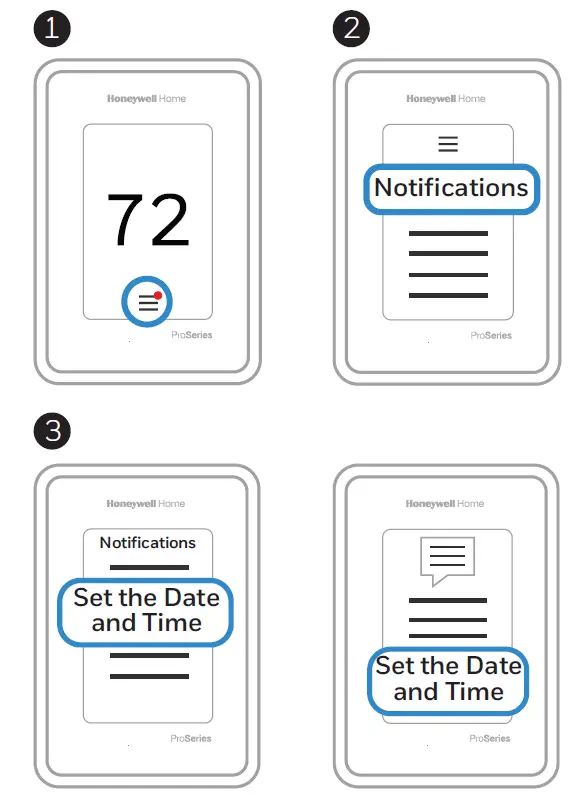 1

Honeywell Home

72

ProSeries

2

Honeywell Home

Notifications

ProSeries

3

Honeywell Home

Notifications

Set the Date and Time

ProSeries

Honeywell Home

Set the Date and Time

ProSeries