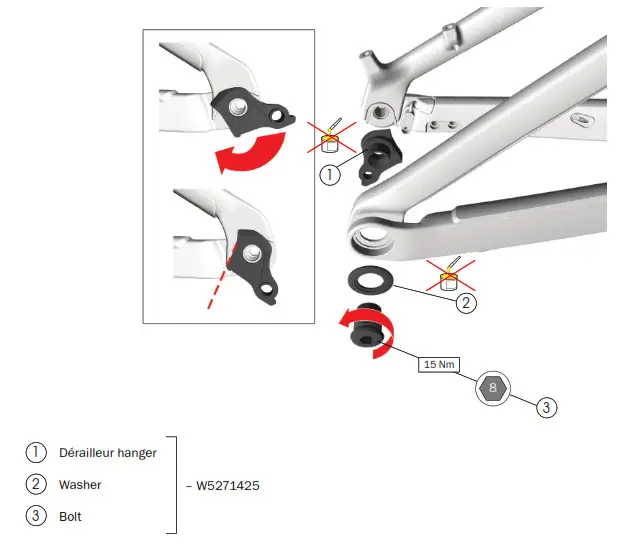 1

2

15 Nm

8

3

1 Dérailleur hanger

2 Washer

3 Bolt

– W5271425