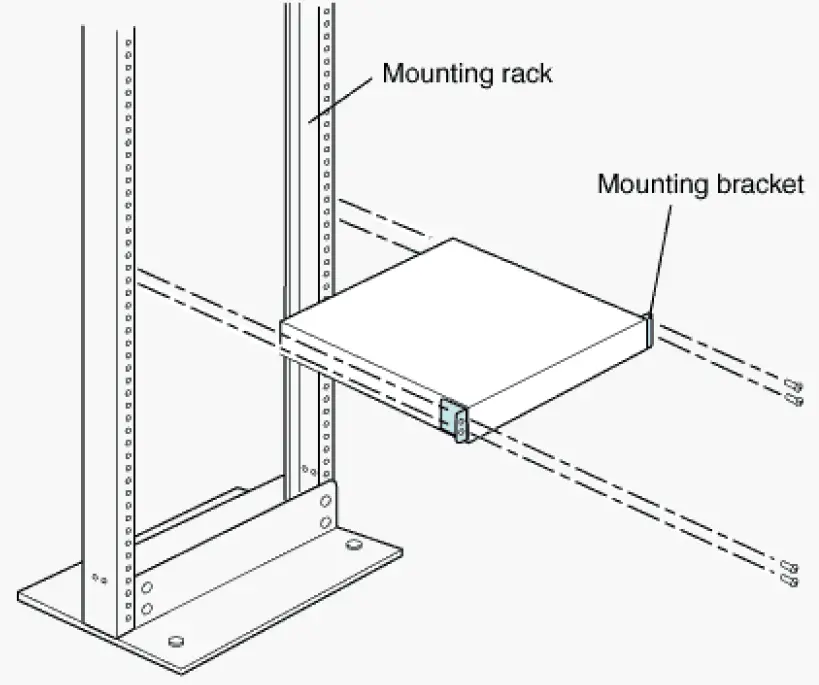 Mounting rack

Mounting bracket