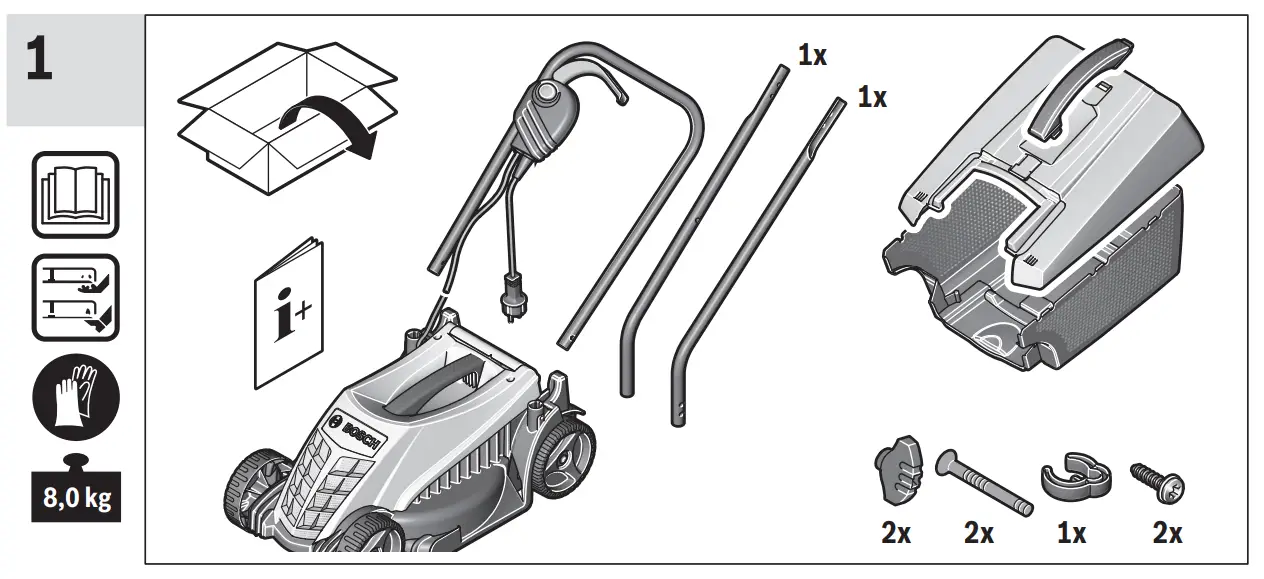 1

8,0 kg

i+

BOSCH

1x

1x

2x

2x

1x

2x