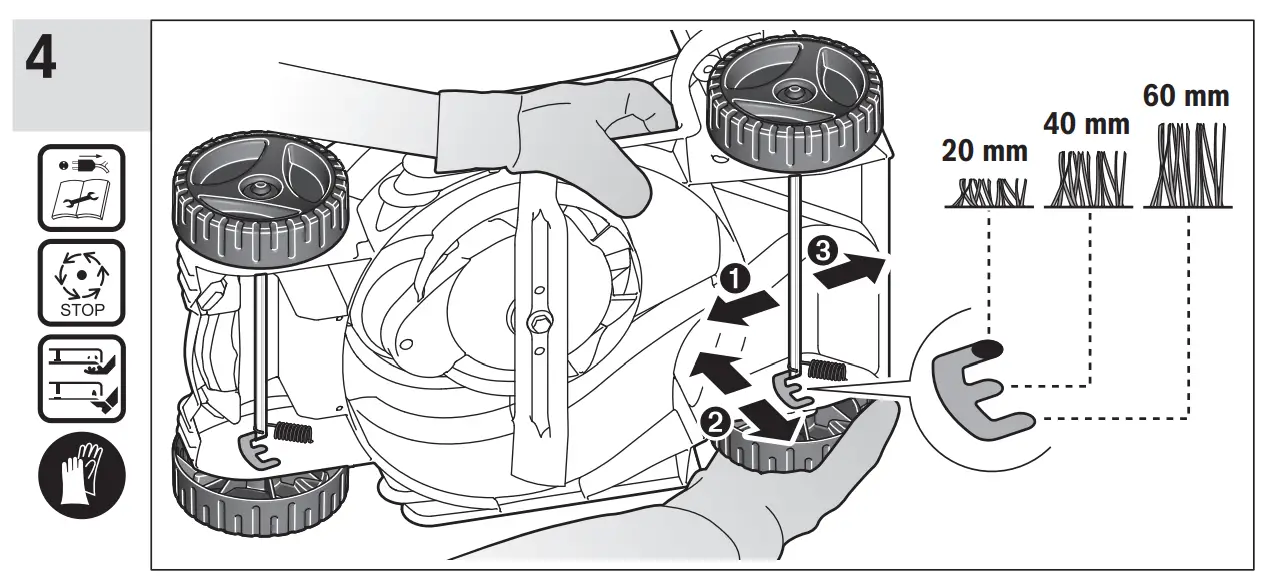 4

STOP

1
2
3

20 mm
40 mm
60 mm