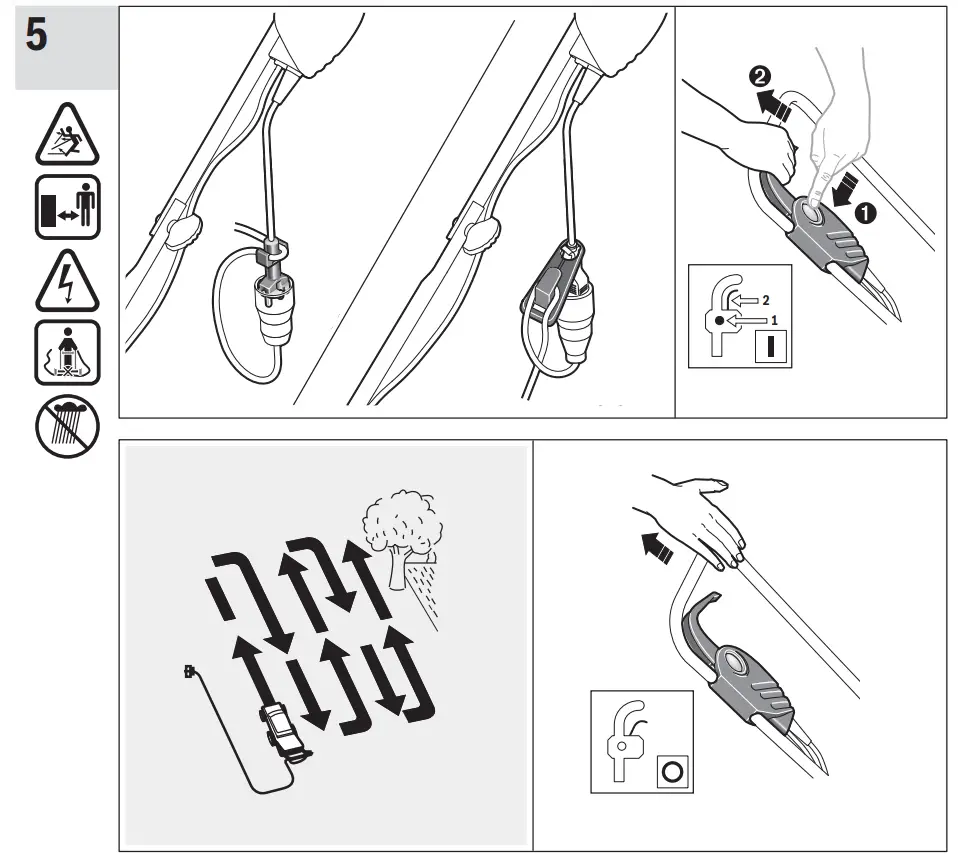 5

2
1

2
1
I

O