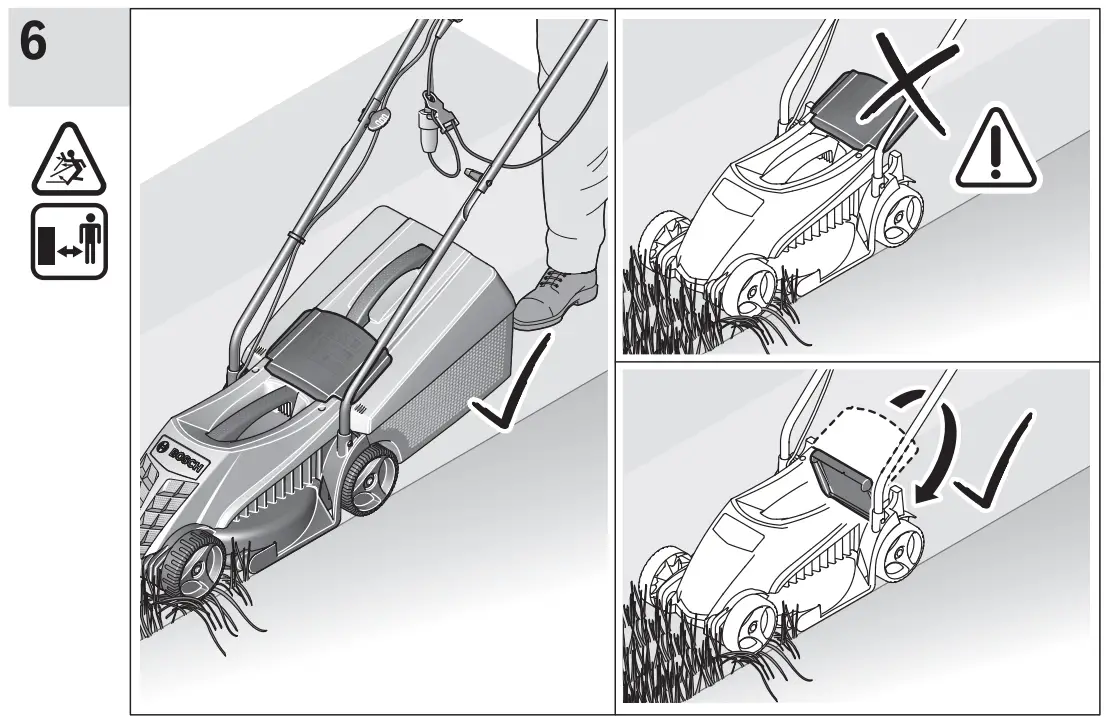 6

BOSCH