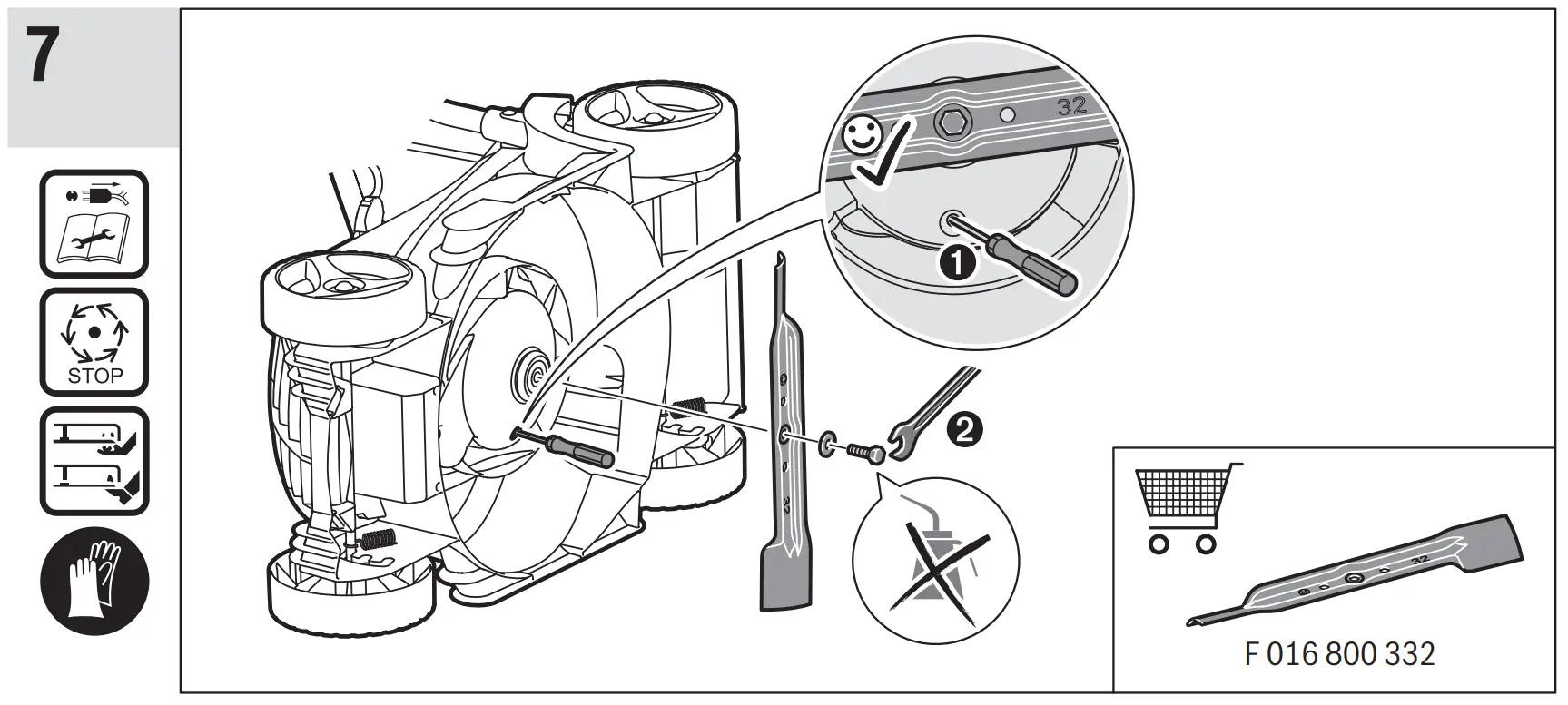 7

STOP

32

1

2

32

32

F 016 800 332