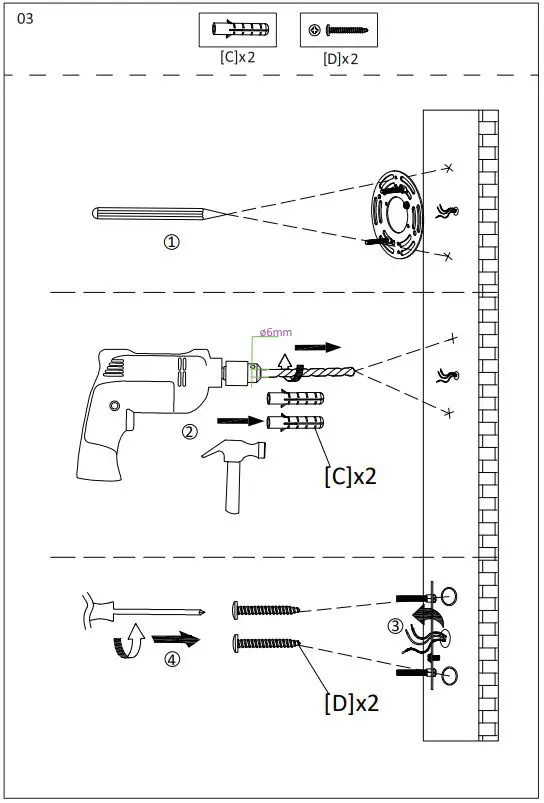 03

[C]x2

[D]x2

①

ø6mm

②

[C]x2

③

④

[D]x2