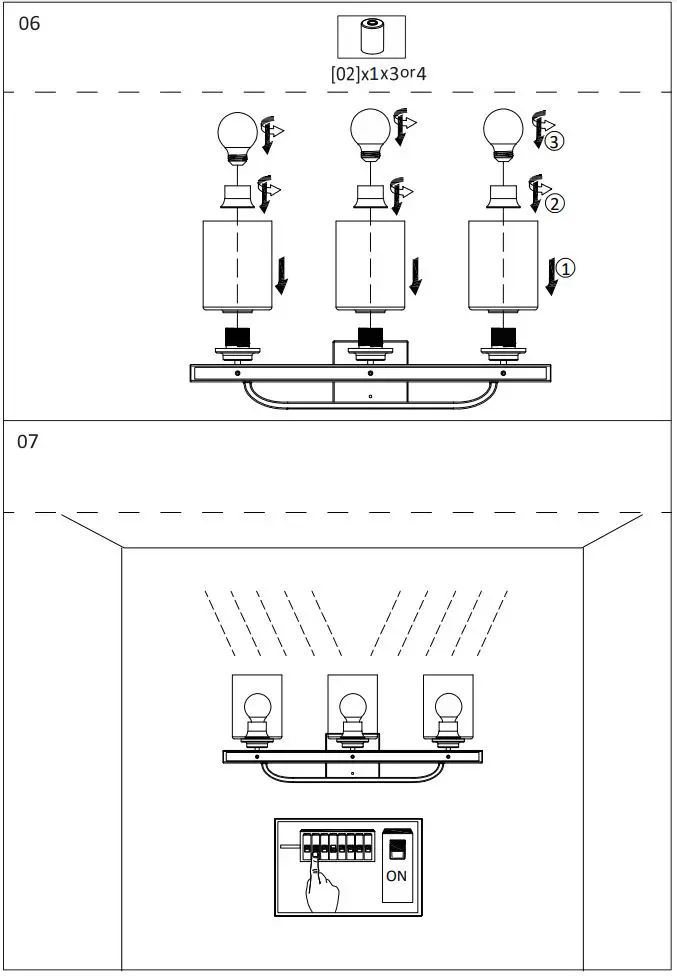 06

[02]x1x3or4

③

②

①

07

ON