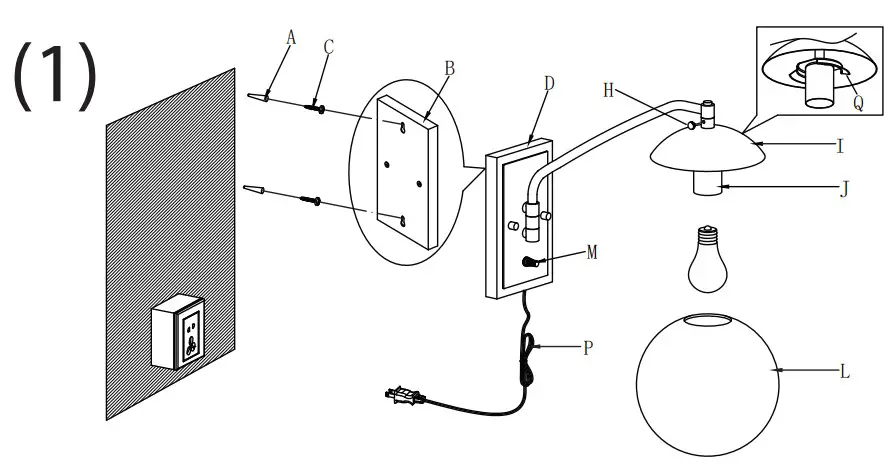 (1)

A
C
B
D
H
Q
I
J
M
P
L