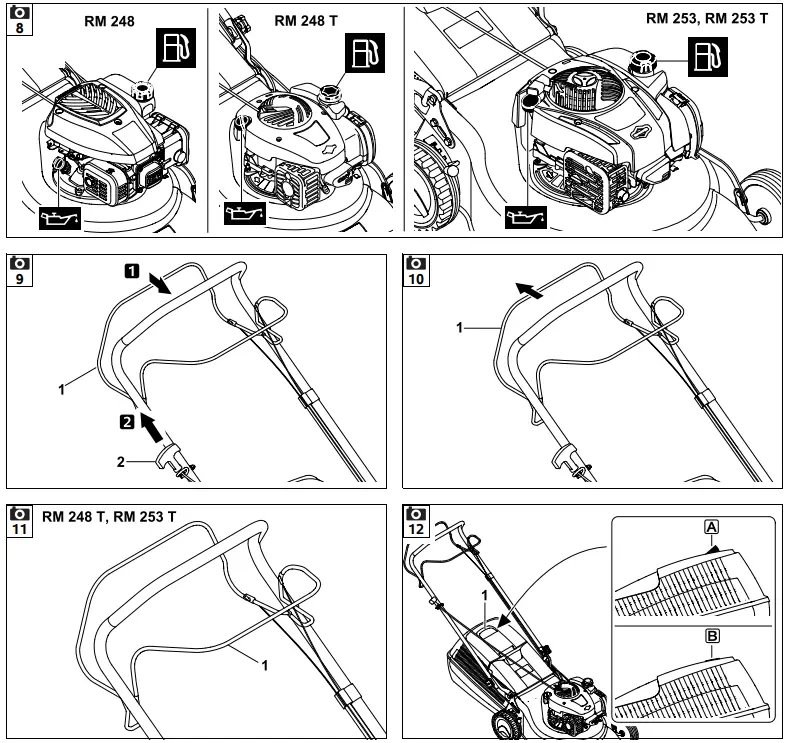 8

RM 248

RM 248 T

RM 253, RM 253 T

9

1

1

2

2

10

1

11

RM 248 T, RM 253 T

1

12

1

A

B