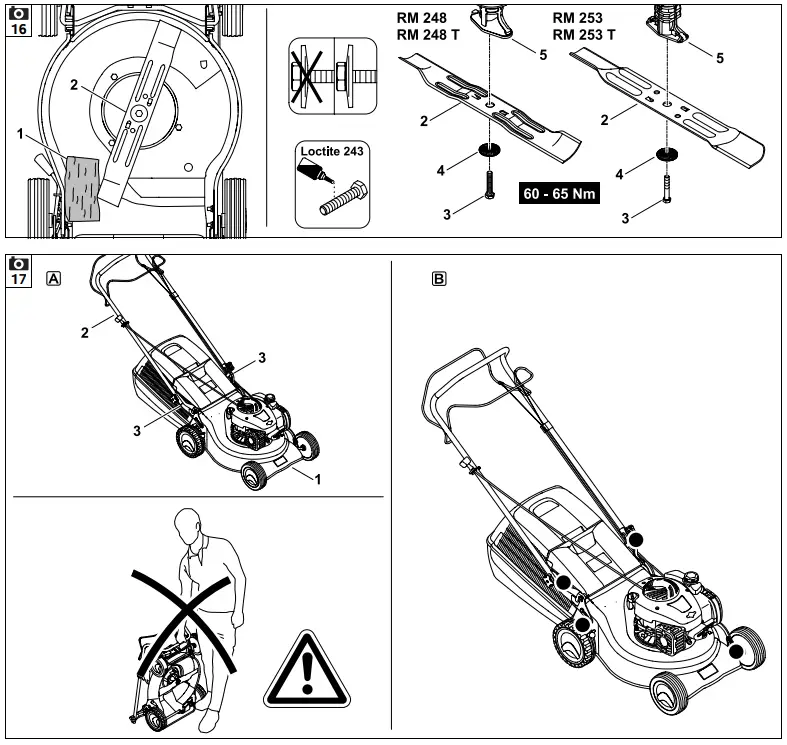 16

2

1

Loctite 243

RM 248
RM 248 T

5

2

4

3

60 - 65 Nm

RM 253
RM 253 T

5

2

4

3

17

A

2

3

3

1

B