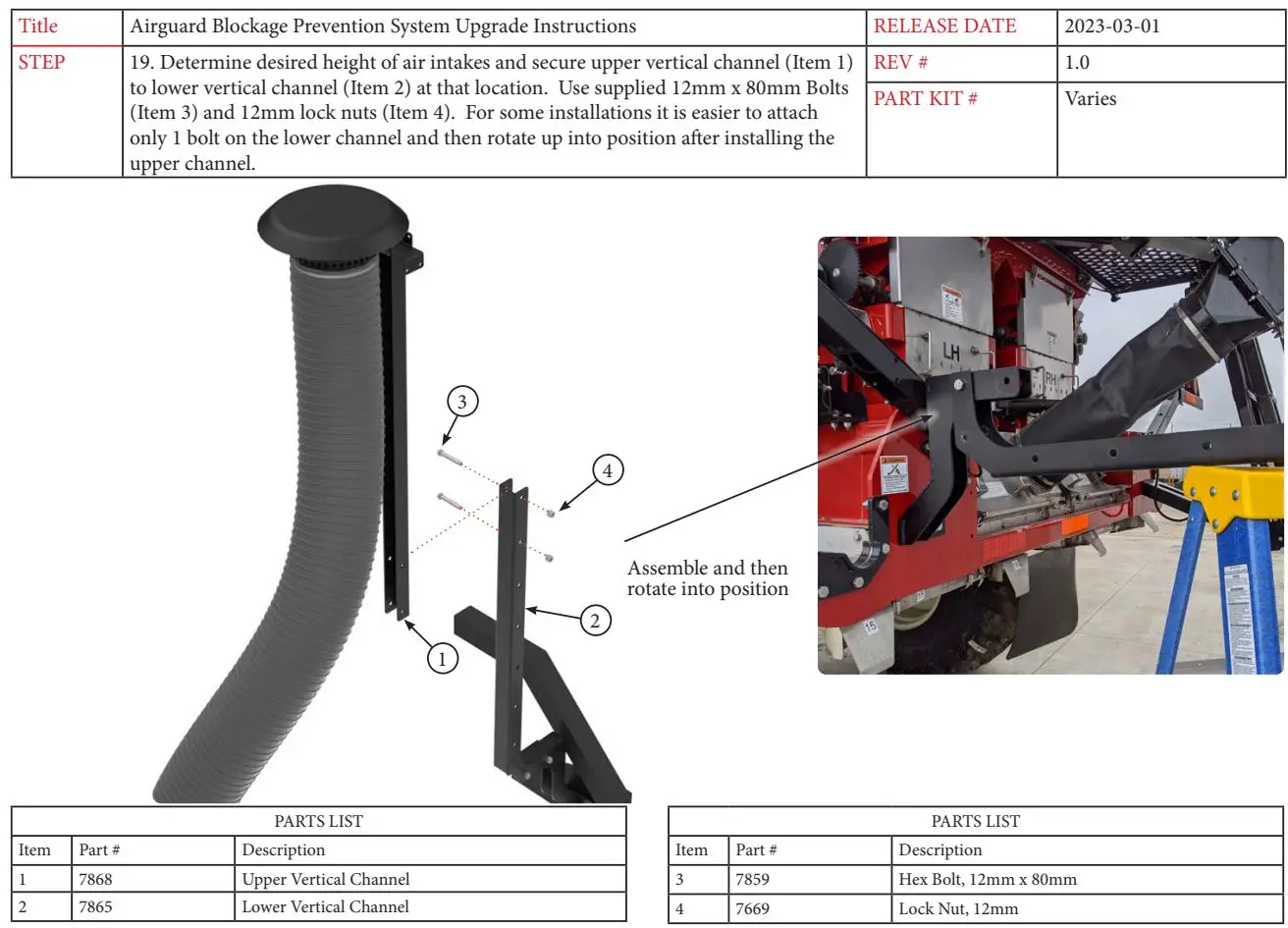 | Title | Airguard Blockage Prevention System Upgrade Instructions | RELEASE DATE | 2023-03-01 |
|---|---|---|---|
| STEP | 19. Determine desired height of air intakes and secure upper vertical channel (Item 1) to lower vertical channel (Item 2) at that location. Use supplied 12mm x 80mm Bolts (Item 3) and 12mm lock nuts (Item 4). For some installations it is easier to attach only 1 bolt on the lower channel and then rotate up into position after installing the upper channel. | REV # | 1.0 |
| | | PART KIT # | Varies |

3

4

2

1

Assemble and then rotate into position

LH

RH

15

PARTS LIST

| Item | Part # | Description |
|---|---|---|
| 1 | 7868 | Upper Vertical Channel |
| 2 | 7865 | Lower Vertical Channel |

PARTS LIST

| Item | Part # | Description |
|---|---|---|
| 3 | 7859 | Hex Bolt, 12mm x 80mm |
| 4 | 7669 | Lock Nut, 12mm |