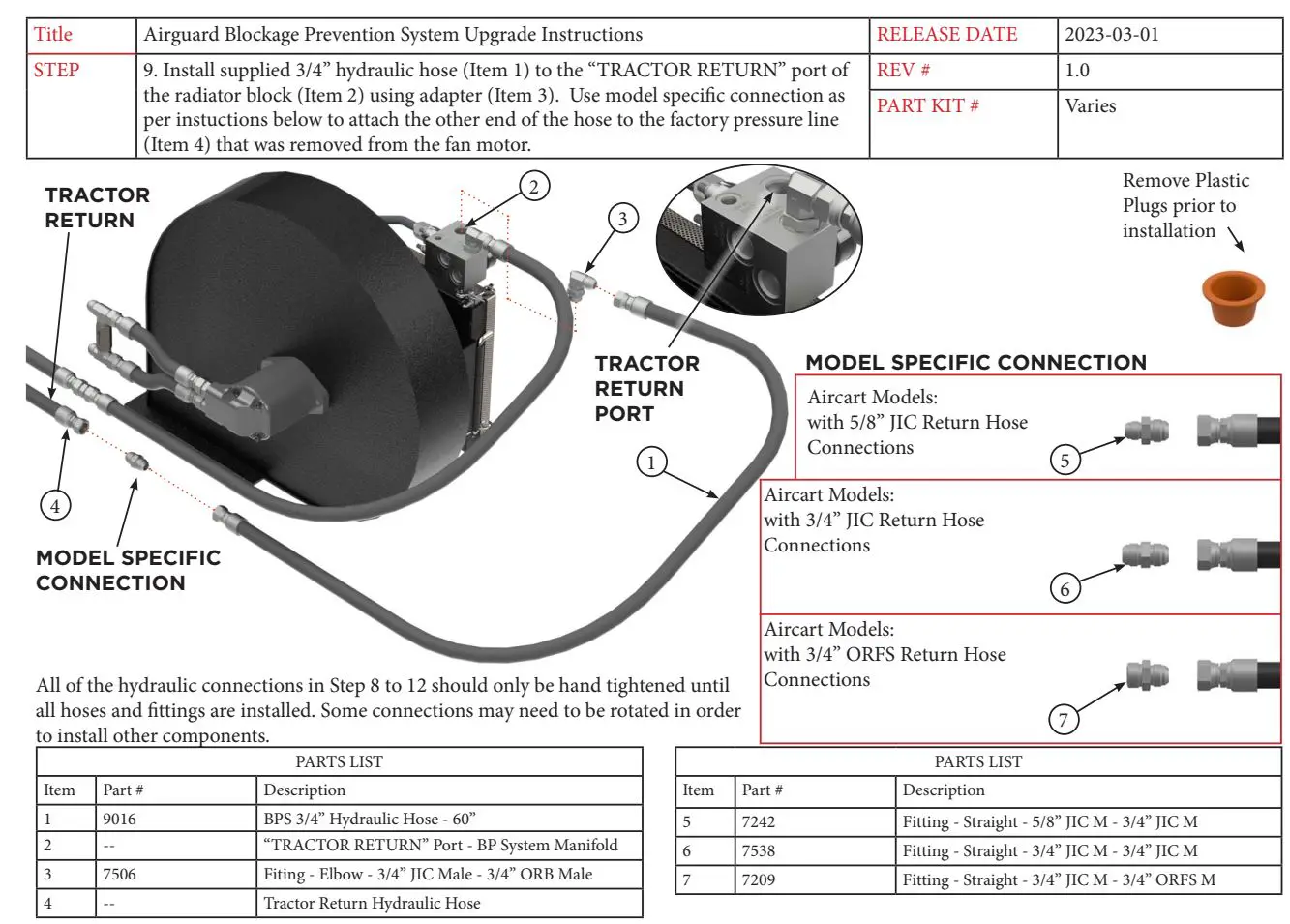 | Title | Airguard Blockage Prevention System Upgrade Instructions | RELEASE DATE | 2023-03-01 |
|---|---|---|---|
| STEP | 9. Install supplied 3/4” hydraulic hose (Item 1) to the “TRACTOR RETURN” port of the radiator block (Item 2) using adapter (Item 3). Use model specific connection as per instuctions below to attach the other end of the hose to the factory pressure line (Item 4) that was removed from the fan motor. | REV # | 1.0 |
| | | PART KIT # | Varies |

TRACTOR RETURN

2

3

Remove Plastic Plugs prior to installation

TRACTOR RETURN PORT

1

4

MODEL SPECIFIC CONNECTION

MODEL SPECIFIC CONNECTION

Aircart Models: with 5/8” JIC Return Hose Connections

5

Aircart Models: with 3/4” JIC Return Hose Connections

6

Aircart Models: with 3/4” ORFS Return Hose Connections

7

All of the hydraulic connections in Step 8 to 12 should only be hand tightened until all hoses and fittings are installed. Some connections may need to be rotated in order to install other components.

PARTS LIST

| Item | Part # | Description |
|---|---|---|
| 1 | 9016 | BPS 3/4” Hydraulic Hose - 60” |
| 2 | -- | “TRACTOR RETURN” Port - BP System Manifold |
| 3 | 7506 | Fiting - Elbow - 3/4” JIC Male - 3/4” ORB Male |
| 4 | -- | Tractor Return Hydraulic Hose |

PARTS LIST

| Item | Part # | Description |
|---|---|---|
| 5 | 7242 | Fitting - Straight - 5/8” JIC M - 3/4” JIC M |
| 6 | 7538 | Fitting - Straight - 3/4” JIC M - 3/4” JIC M |
| 7 | 7209 | Fitting - Straight - 3/4” JIC M - 3/4” ORFS M |