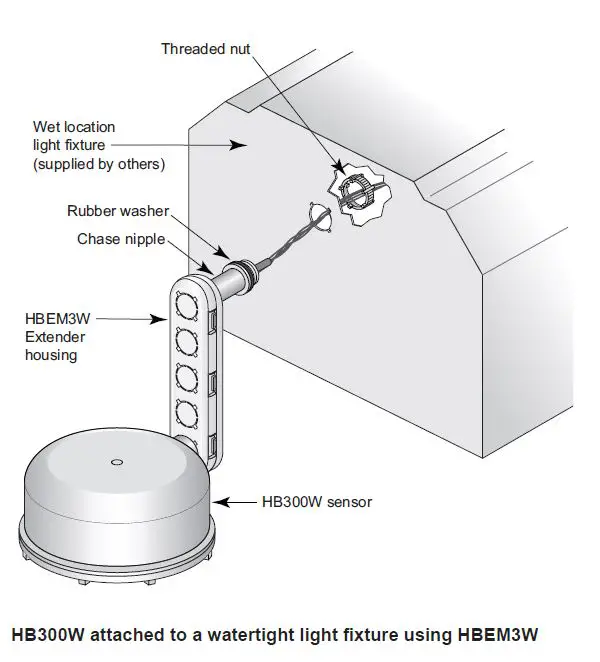 Threaded nut

Wet location light fixture (supplied by others)

Rubber washer

Chase nipple

HBEM3W Extender housing

HB300W sensor

HB300W attached to a watertight light fixture using HBEM3W