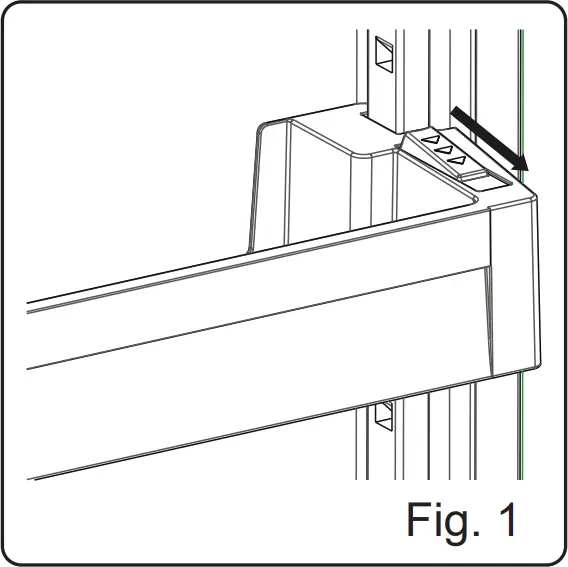 Fig. 1