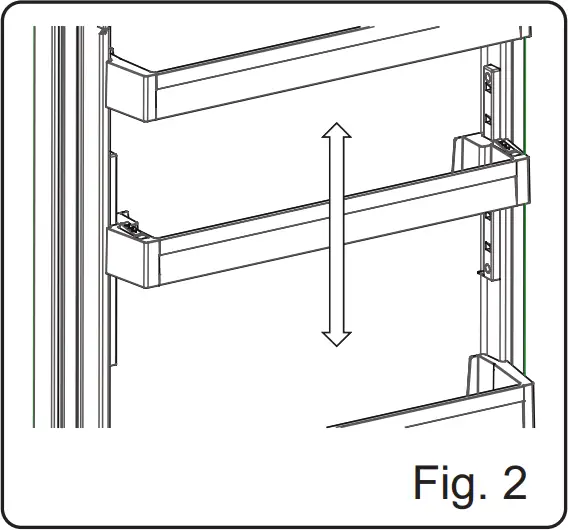 Fig. 2