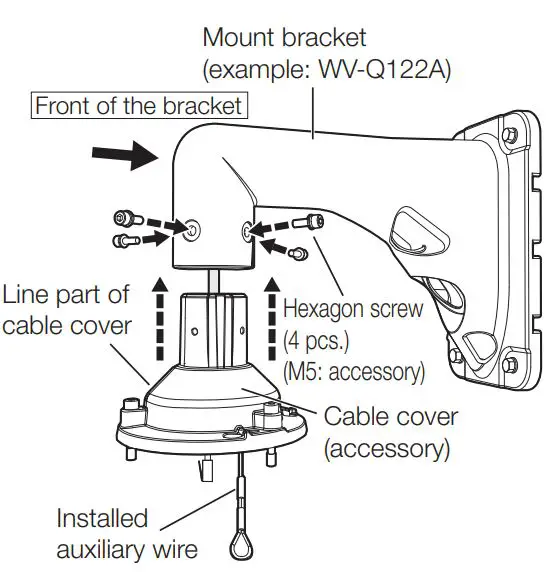 Mount bracket
(example: WV-Q122A)

Front of the bracket

Line part of cable cover

Hexagon screw
(4 pcs.)
(M5: accessory)

Cable cover
(accessory)

Installed auxiliary wire