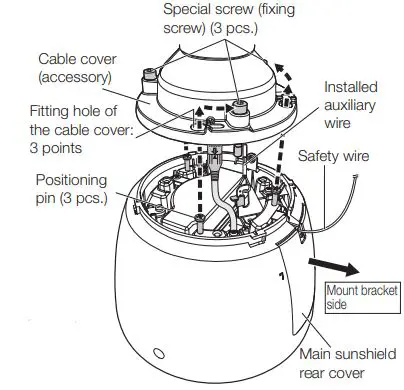 Special screw (fixing screw) (3 pcs.)

Cable cover (accessory)

Fitting hole of the cable cover: 3 points

Installed auxiliary wire

Safety wire

Positioning pin (3 pcs.)

Mount bracket side

Main sunshield rear cover