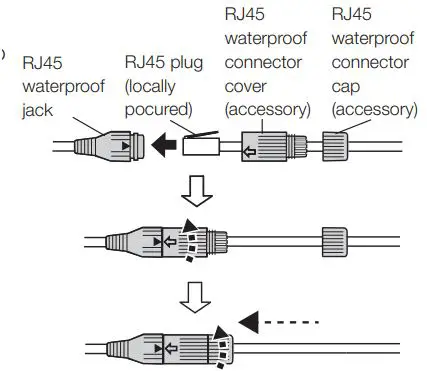 )

RJ45 waterproof jack

RJ45 plug (locally pocured)

RJ45 waterproof connector cover (accessory)

RJ45 waterproof connector cap (accessory)