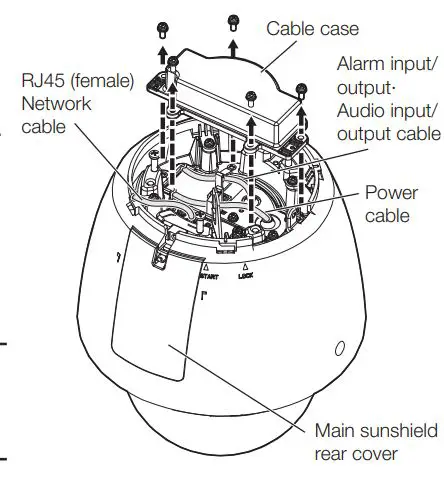 Cable case

RJ45 (female)
Network
cable

Alarm input/
output·
Audio input/
output cable

Power
cable

START

LOCK

Main sunshield
rear cover