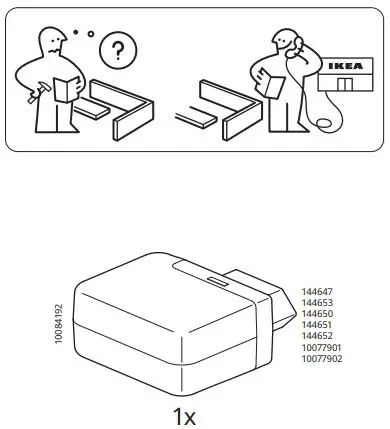 ?

IKEA

10084192

144647
144653
144650
144651
144652
10077901
10077902

1x