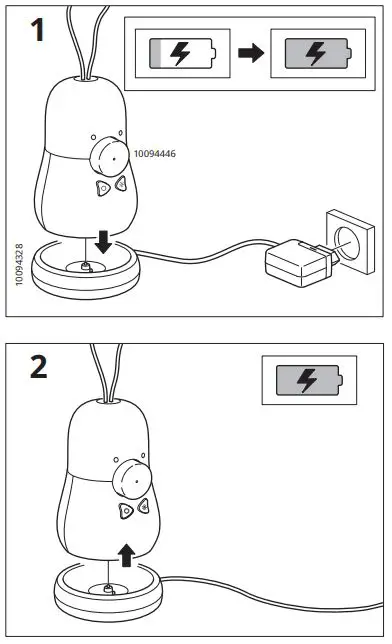 1

10094446

10094328

2