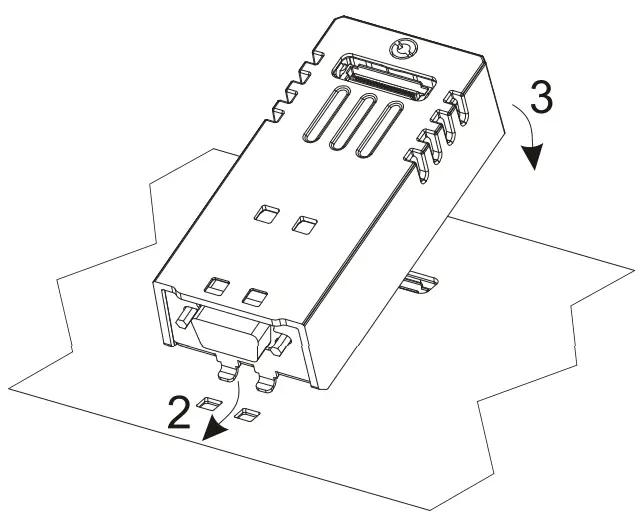 3
2