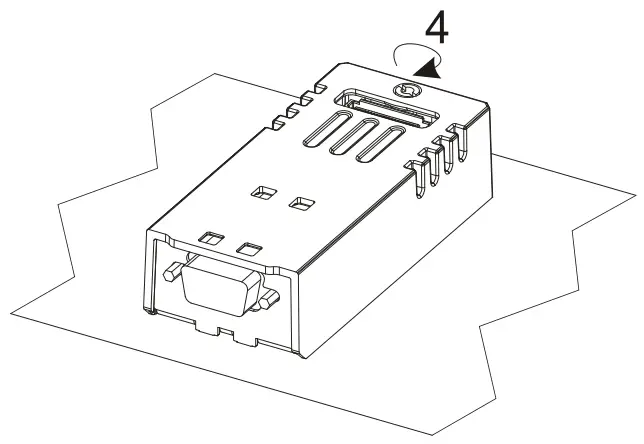 4