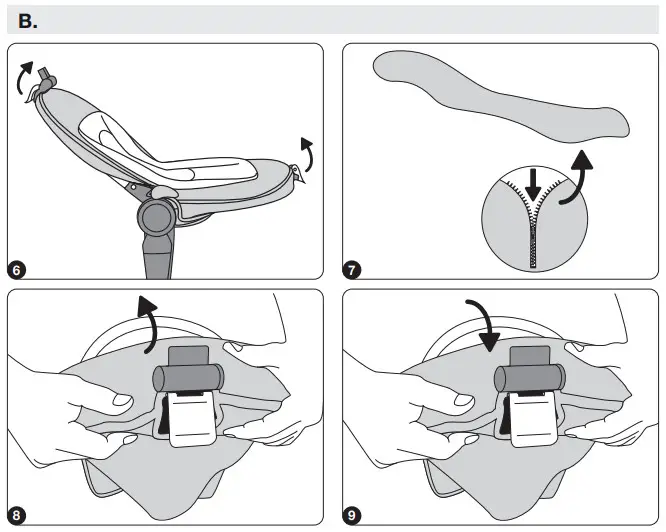 B.

6

7

8

9