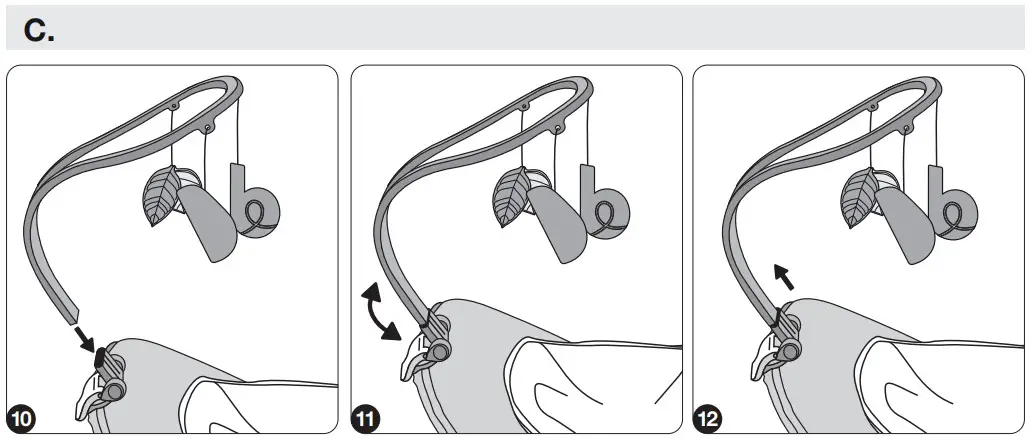 C.

10

11

12