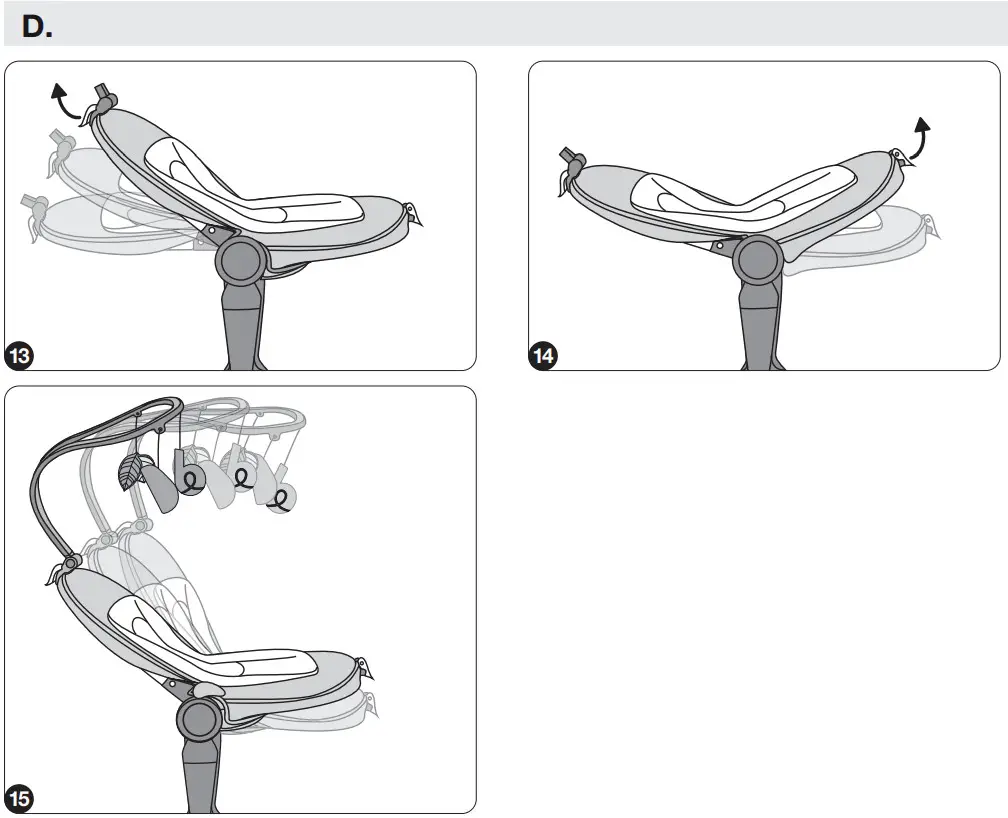 D.

13

14

15