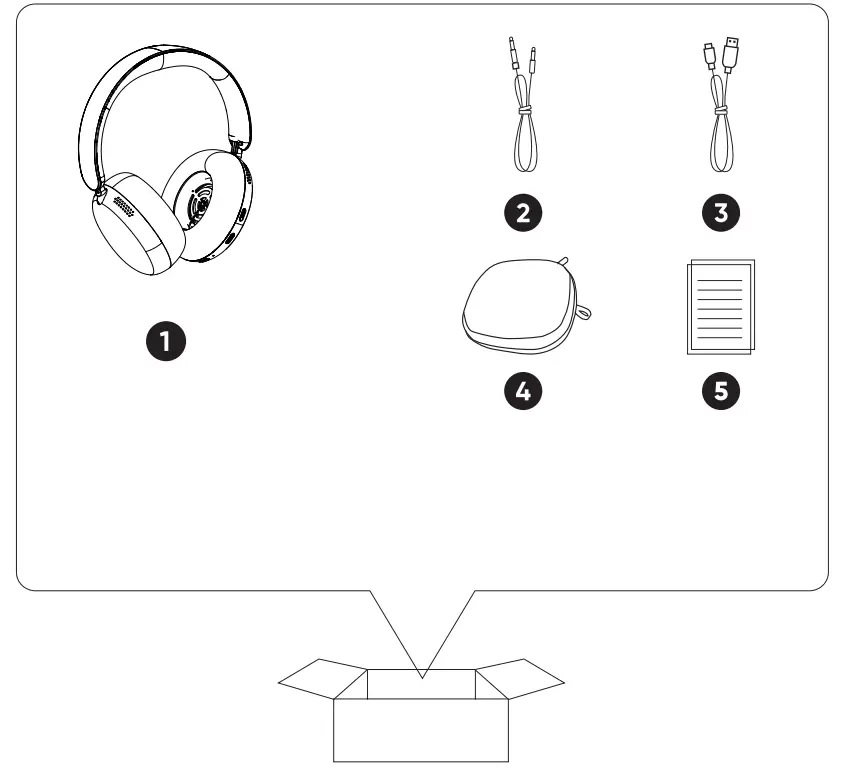 2
3
1
4
5