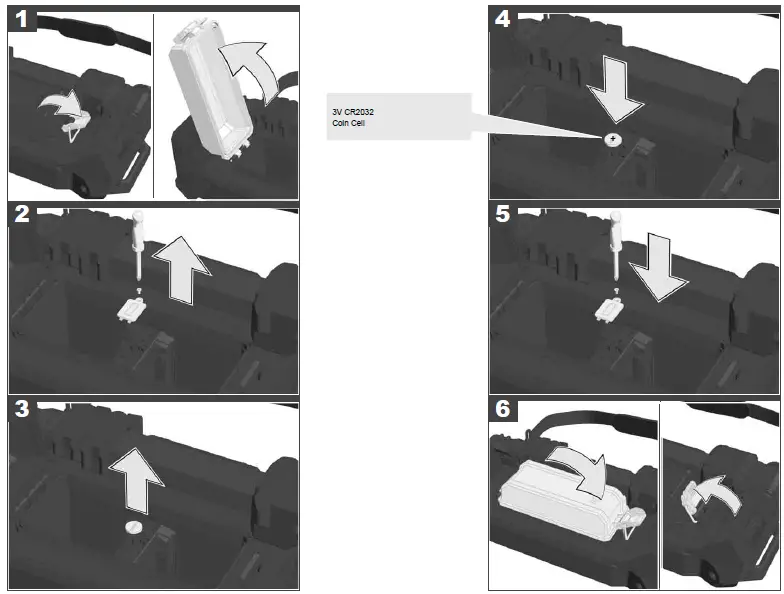 1

2

3

3V CR2032
Coin Cell

4

+

5

6