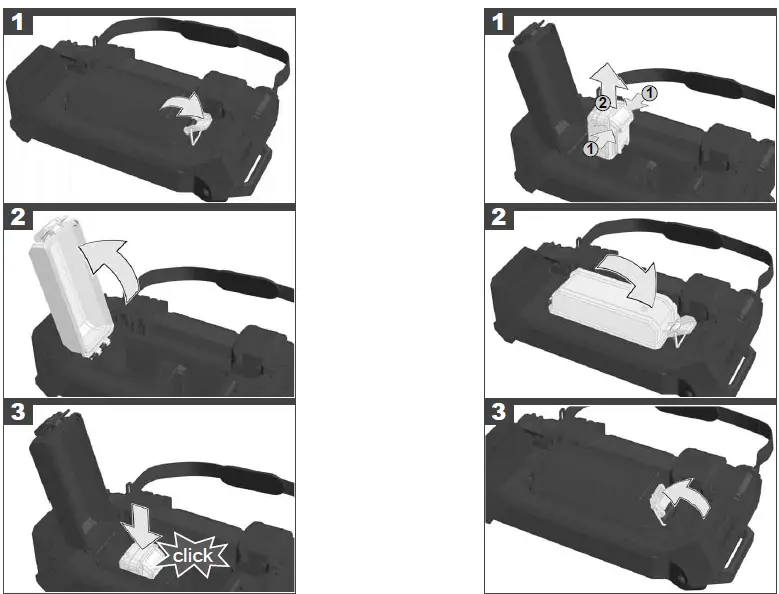 1

2

3

click

1

2

1

1

2

3