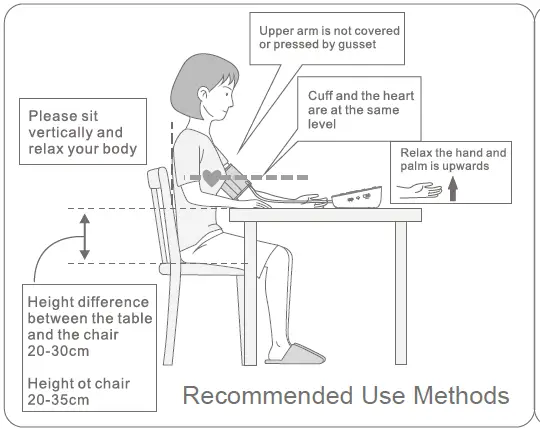 Upper arm is not covered or pressed by gusset

Please sit vertically and relax your body

Cuff and the heart are at the same level

Relax the hand and palm is upwards

Height difference between the table and the chair 20-30cm

Height ot chair 20-35cm

Recommended Use Methods