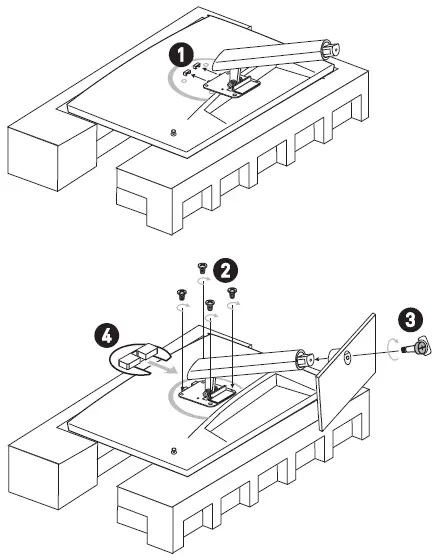 1

2

3

4