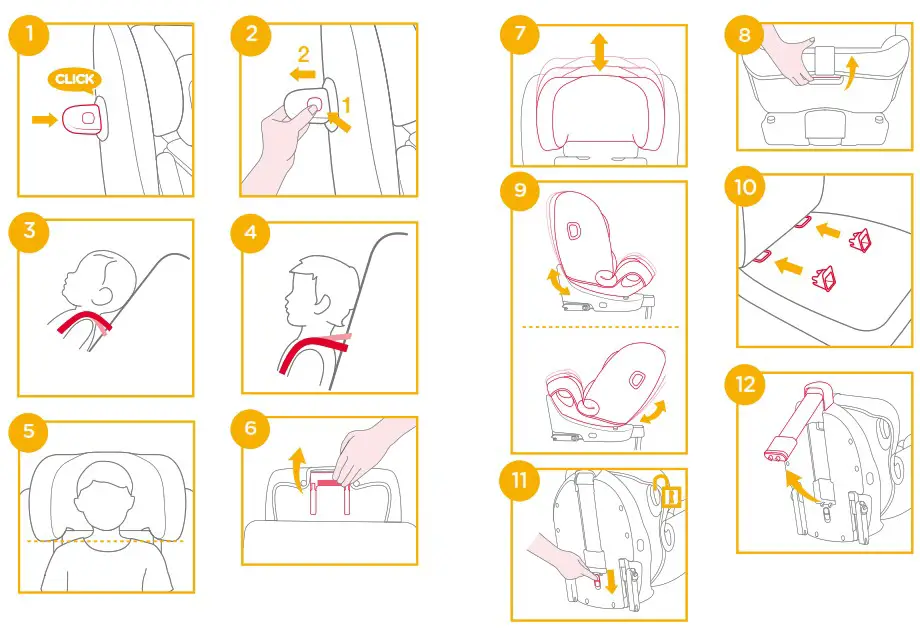 1
CLICK
2
2
1
3
4
5
6
7
8
9
10
11
12