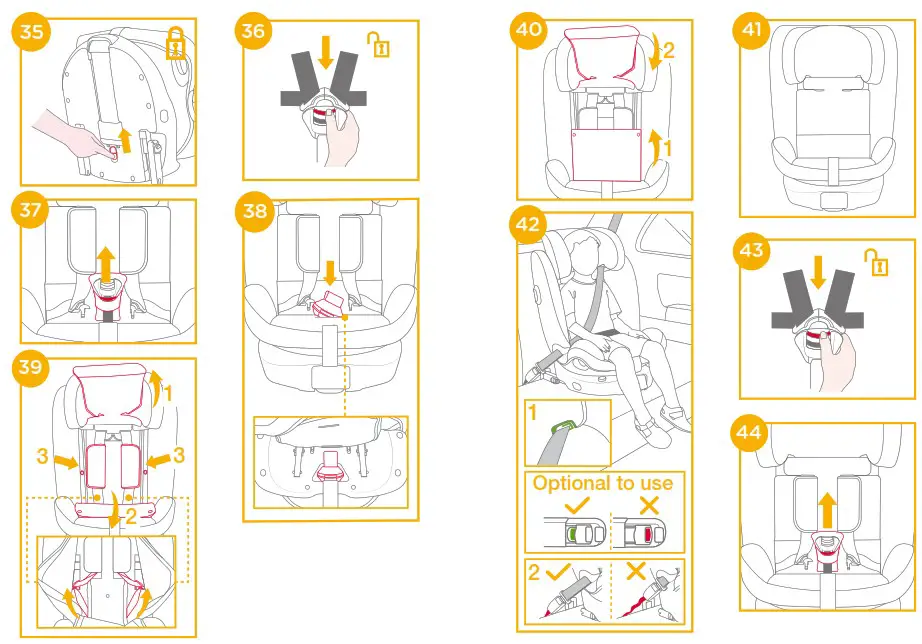 35

36

37

38

39

1

3

3

2

40

2

1

41

42

1

Optional to use

2

43

44