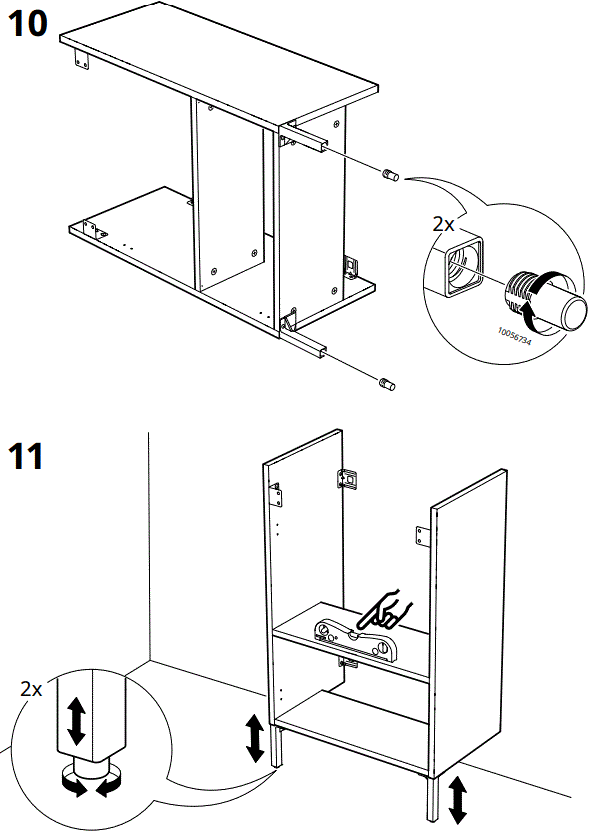 10

2x

10056734

11

2x