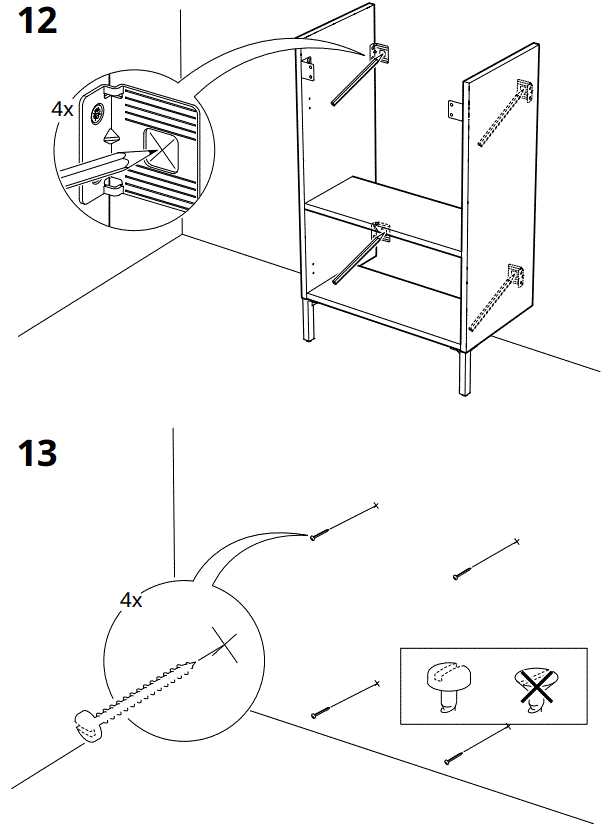 12

4x

13

4x