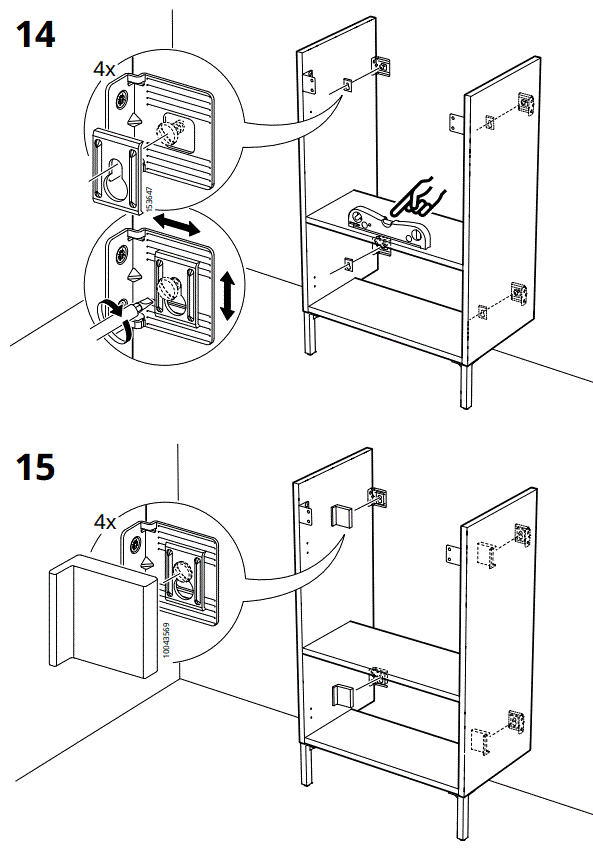 14

4x

153647

15

4x

10043569