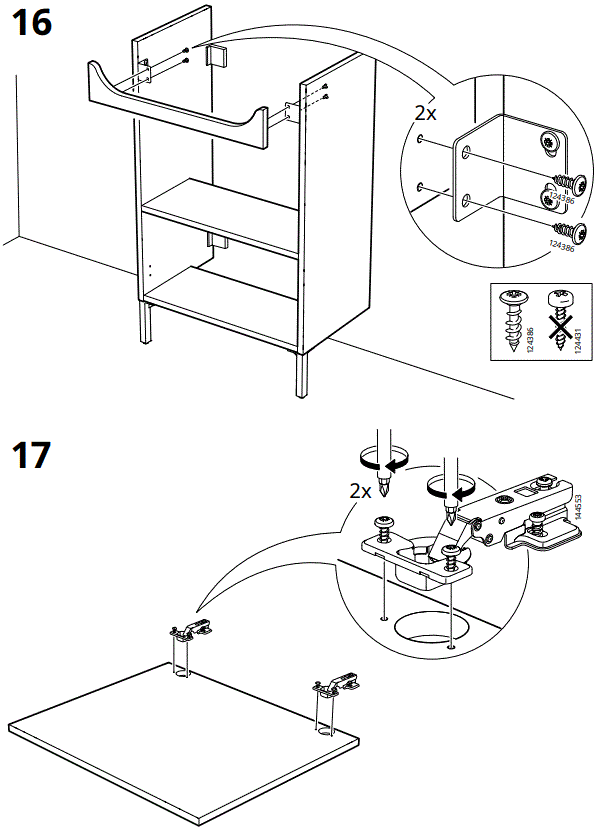 16

2x

124386

124386

124386

124431

17

2x

144553