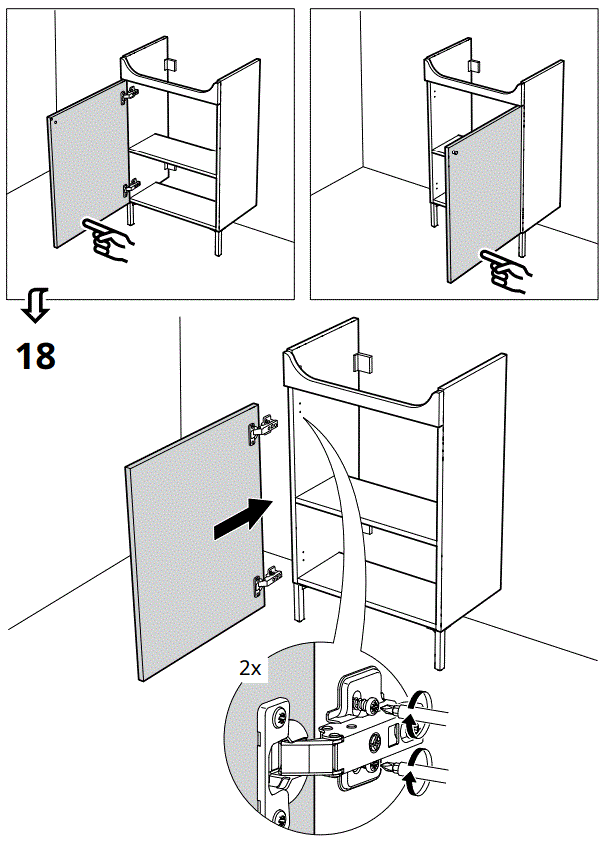 18

2x